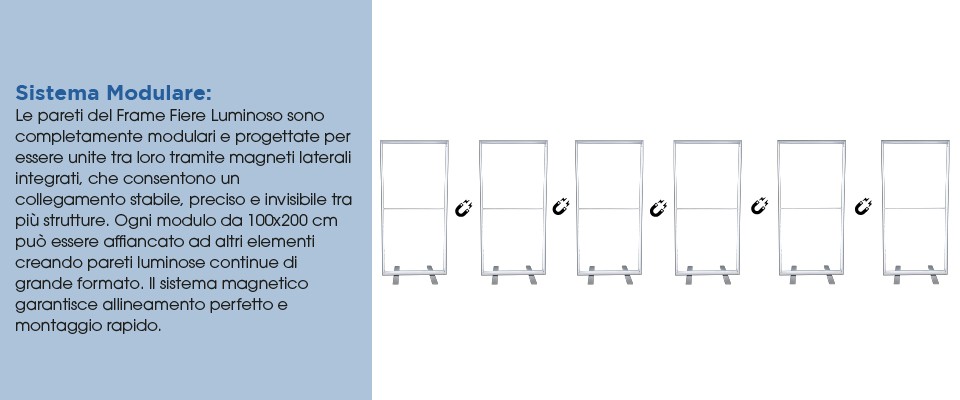 Sistema Modulare:
Le pareti del Frame Fiere Luminoso sono completamente modulari e progettate per essere unite tra loro tramite magneti laterali integrati, che consentono un collegamento stabile, preciso e invisibile tra più strutture. Ogni modulo da 100x200 cm può essere affiancato ad altri elementi creando pareti luminose continue di grande formato. Il sistema magnetico garantisce allineamento perfetto e montaggio rapido.