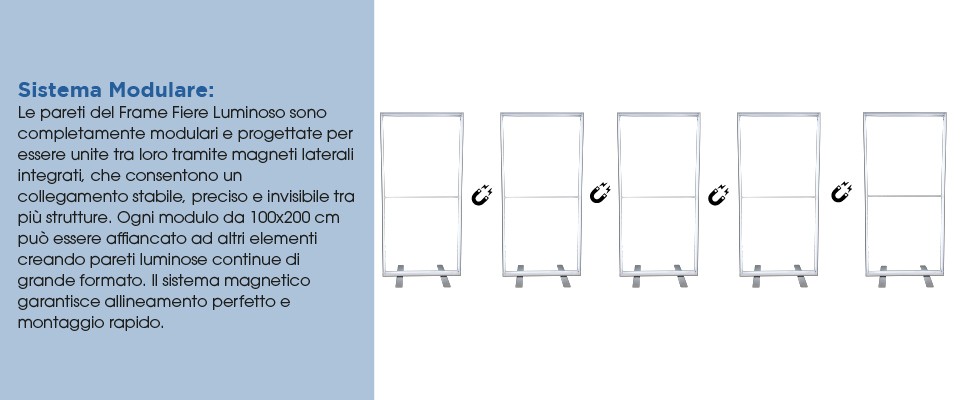 Sistema Modulare:
Le pareti del Frame Fiere Luminoso sono completamente modulari e progettate per essere unite tra loro tramite magneti laterali integrati, che consentono un collegamento stabile, preciso e invisibile tra più strutture. Ogni modulo da 100x200 cm può essere affiancato ad altri elementi creando pareti luminose continue di grande formato. Il sistema magnetico garantisce allineamento perfetto e montaggio rapido.