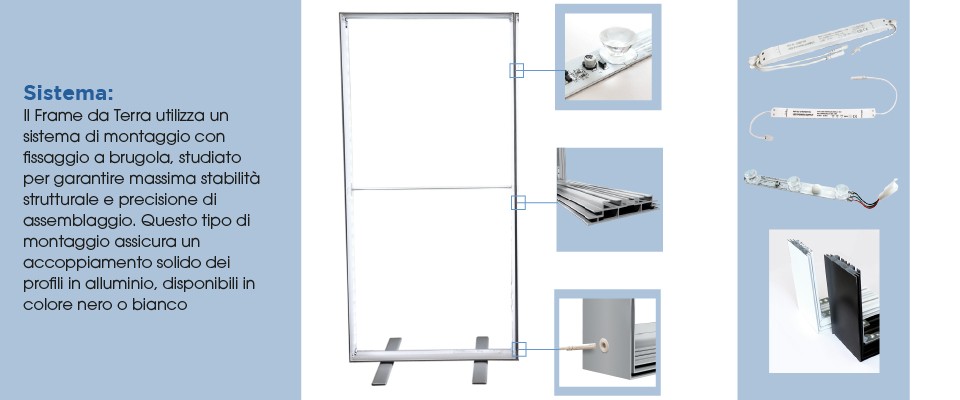 Sistema:
Il Frame da Terra utilizza un sistema di montaggio con fissaggio a brugola, studiato per garantire massima stabilità strutturale e precisione di assemblaggio. Questo tipo di montaggio assicura un accoppiamento solido dei profili in alluminio, disponibili in colore nero o bianco